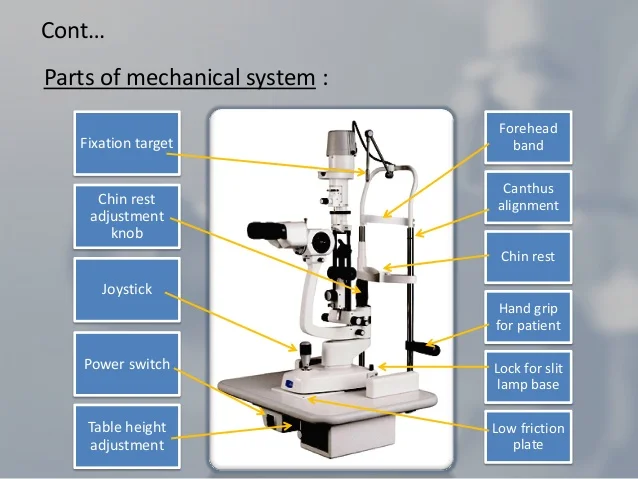 Cont…

Parts of mechanical system :

Fixation target

Chin rest adjustment knob

Joystick

Power switch

Table height adjustment

Forehead band

Canthus alignment

Chin rest

Hand grip for patient

Lock for slit lamp base

Low friction plate