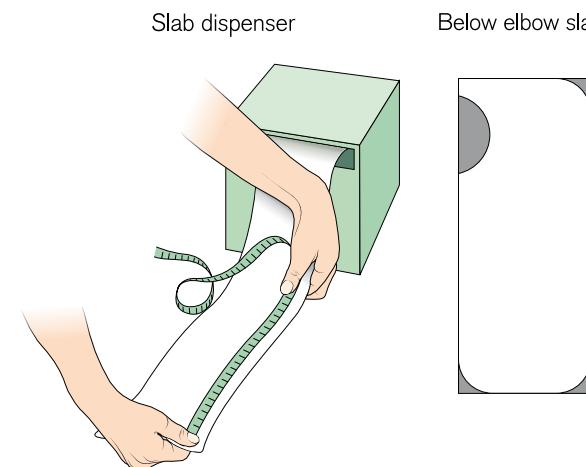 Slab dispenser

Below elbow sla