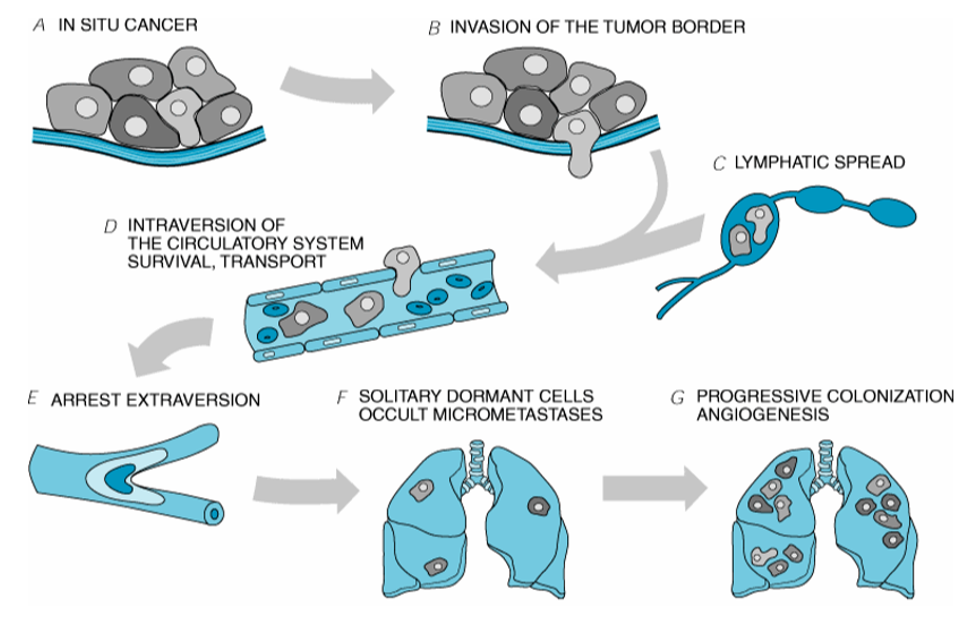 A IN SITU CANCER

B INVASION OF THE TUMOR BORDER

C LYMPHATIC SPREAD

D INTRAVERSION OF THE CIRCULATORY SYSTEM SURVIVAL, TRANSPORT

E ARREST EXTRAVERSION

F SOLITARY DORMANT CELLS OCCULT MICROMETASTASES

G PROGRESSIVE COLONIZATION ANGIOGENESIS