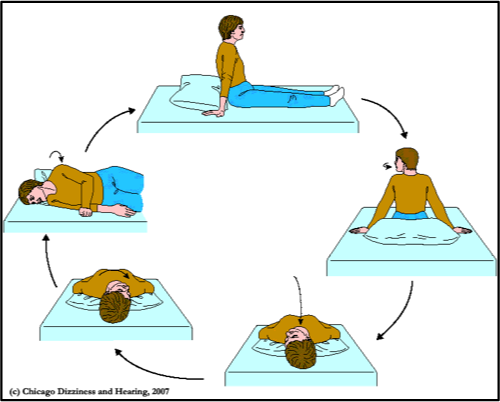 (c) Chicago Dizziness and Hearing, 2007