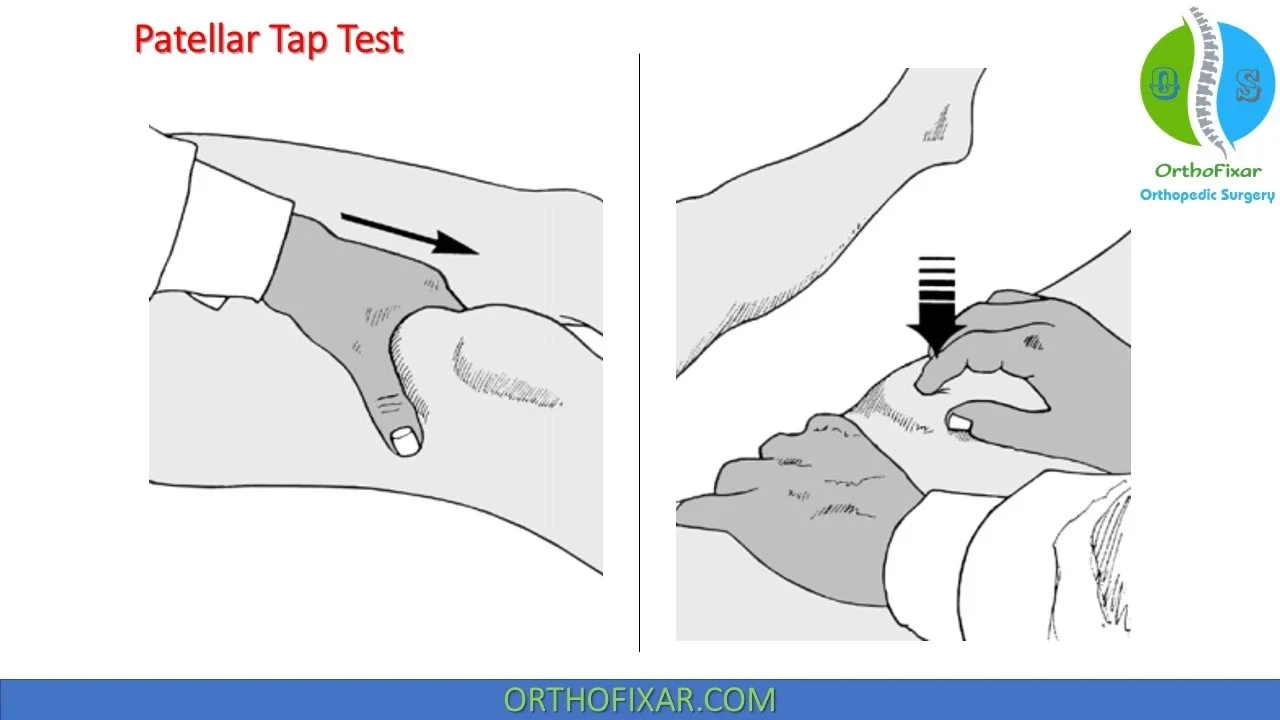 Patellar Tap Test

O S
OrthoFixar
Orthopedic Surgery

ORTHOFIXAR.COM