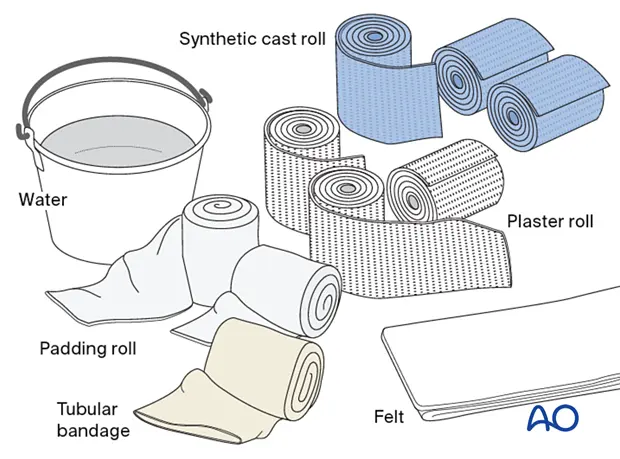 Synthetic cast roll

Water

Plaster roll

Padding roll

Tubular bandage

Felt

AO