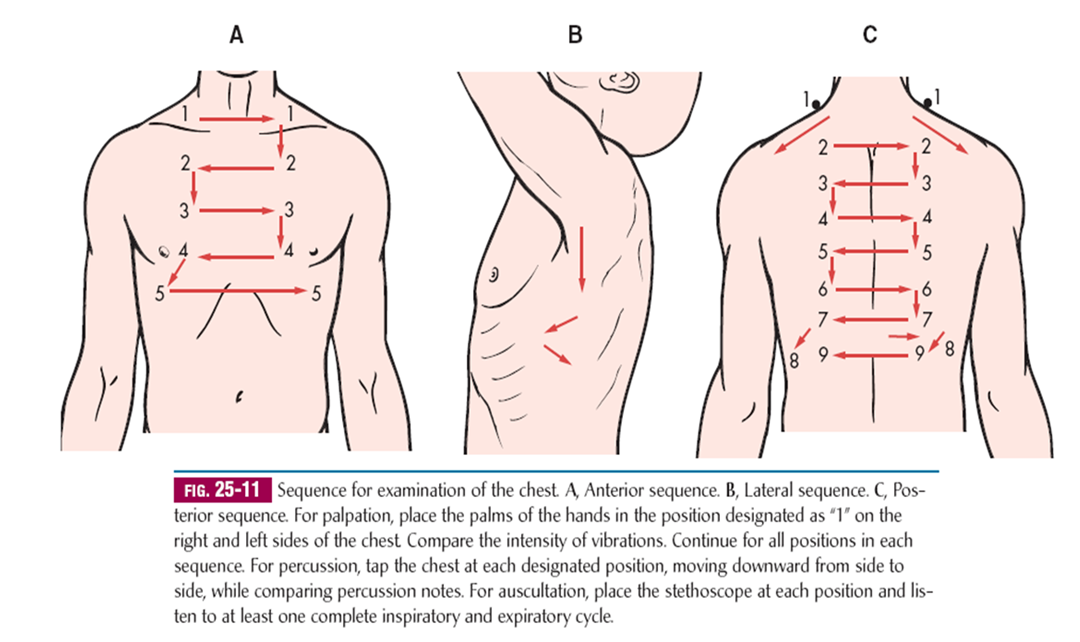 A

1 1
2 2
3 3
4 4
5 5

B

C

1 1
2 2
3 3
4 4
5 5
6 6
7 7
8 9 9 8

FIG. 25-11 Sequence for examination of the chest. A, Anterior sequence. B, Lateral sequence. C, Posterior sequence. For palpation, place the palms of the hands in the position designated as "1" on the right and left sides of the chest. Compare the intensity of vibrations. Continue for all positions in each sequence. For percussion, tap the chest at each designated position, moving downward from side to side, while comparing percussion notes. For auscultation, place the stethoscope at each position and listen to at least one complete inspiratory and expiratory cycle.