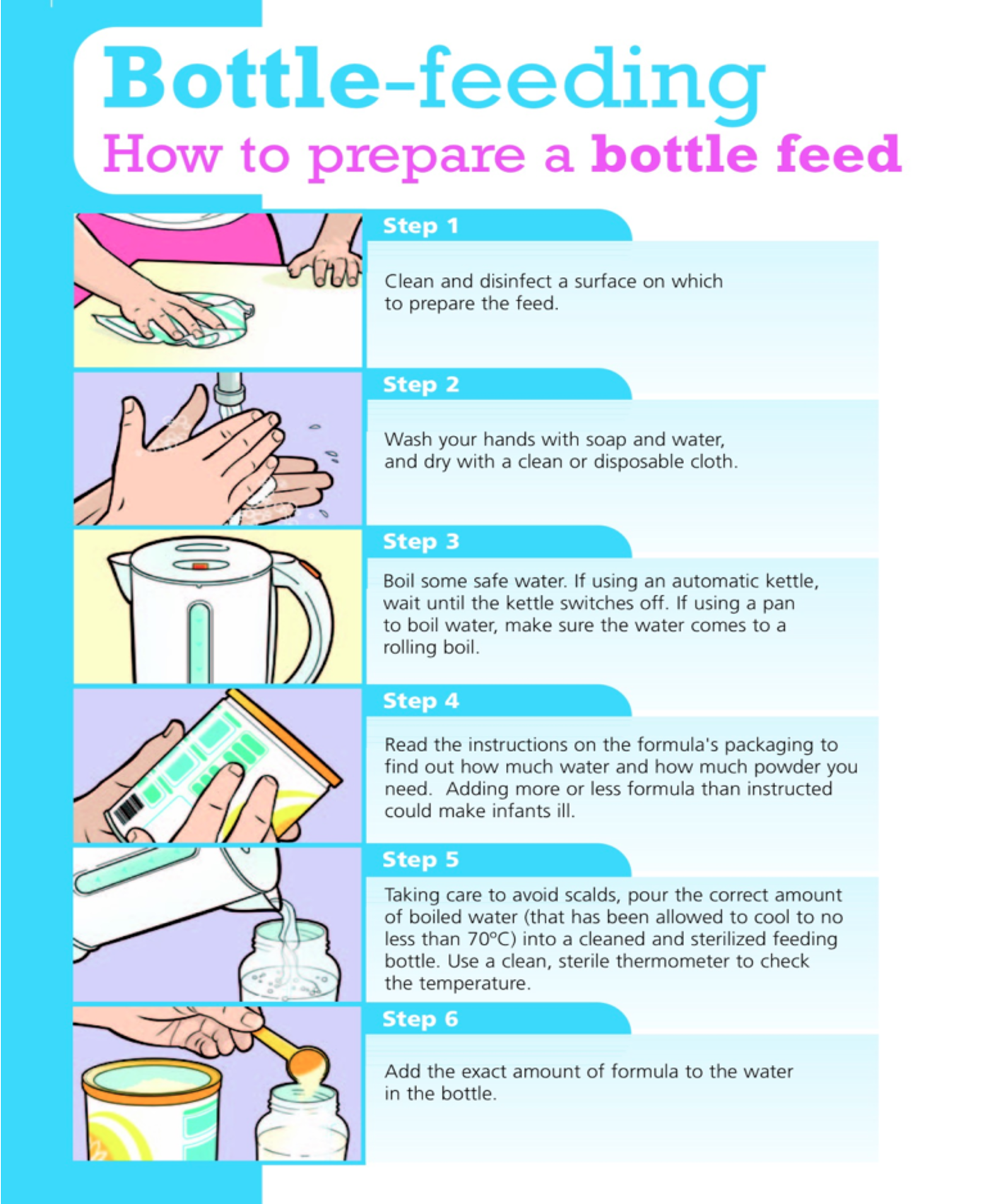 Bottle-feeding
How to prepare a bottle feed

Step 1
Clean and disinfect a surface on which to prepare the feed.

Step 2
Wash your hands with soap and water, and dry with a clean or disposable cloth.

Step 3
Boil some safe water. If using an automatic kettle, wait until the kettle switches off. If using a pan to boil water, make sure the water comes to a rolling boil.

Step 4
Read the instructions on the formula's packaging to find out how much water and how much powder you need. Adding more or less formula than instructed could make infants ill.

Step 5
Taking care to avoid scalds, pour the correct amount of boiled water (that has been allowed to cool to no less than 70°C) into a cleaned and sterilized feeding bottle. Use a clean, sterile thermometer to check the temperature.

Step 6
Add the exact amount of formula to the water in the bottle.